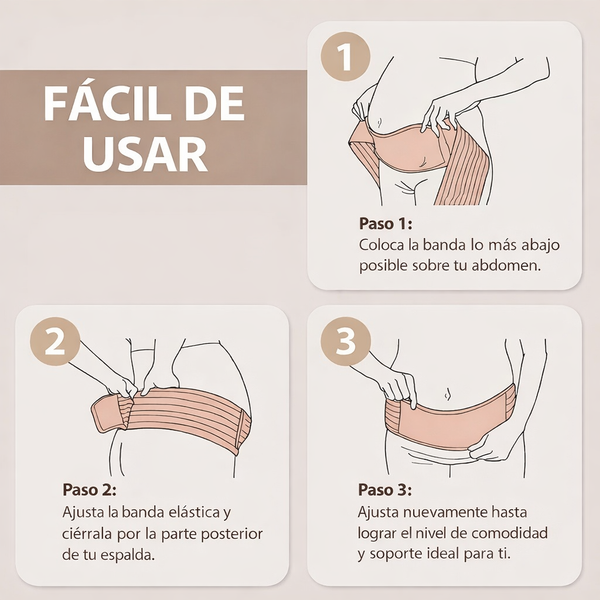 FÁCIL DE USAR

1

Paso 1:
Coloca la banda lo más abajo posible sobre tu abdomen.

2

Paso 2:
Ajusta la banda elástica y ciérrala por la parte posterior de tu espalda.

3

Paso 3:
Ajusta nuevamente hasta lograr el nivel de comodidad y soporte ideal para ti.