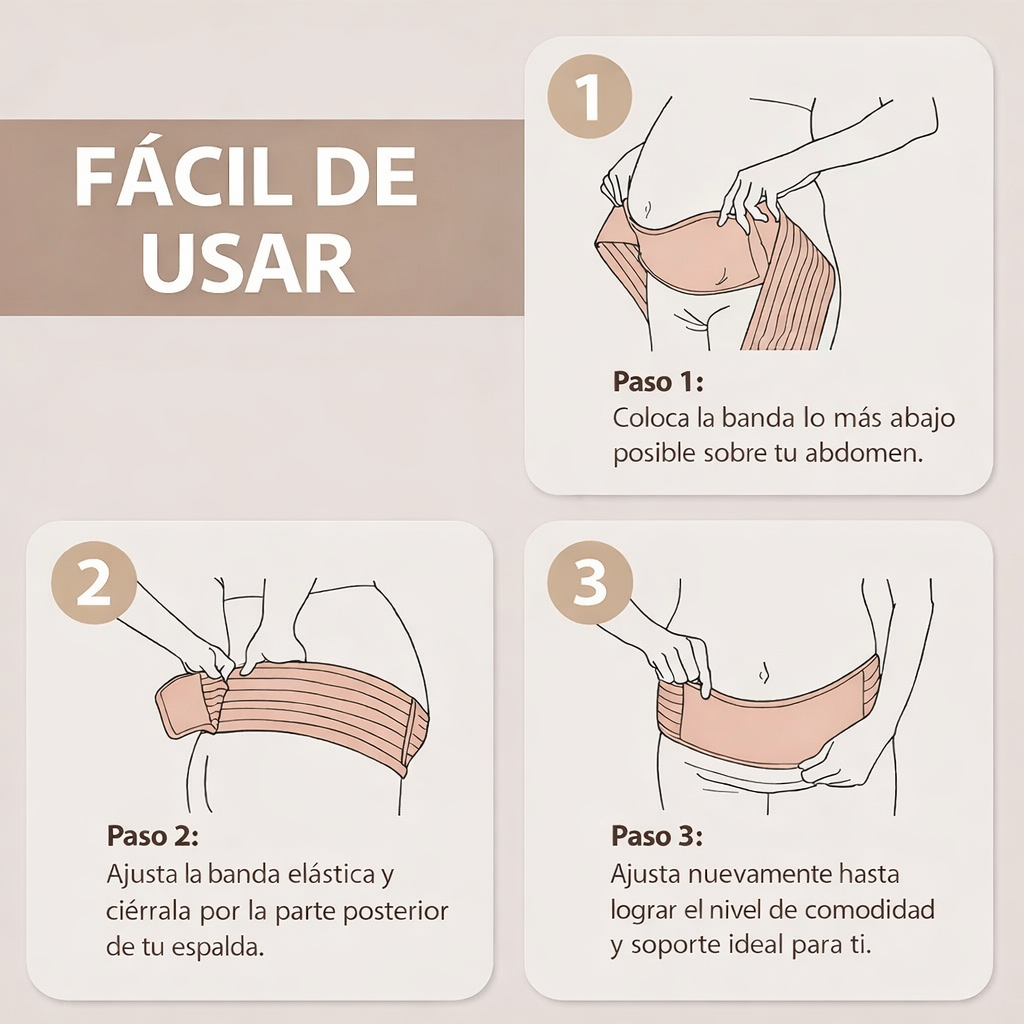 FÁCIL DE USAR

1

Paso 1:
Coloca la banda lo más abajo posible sobre tu abdomen.

2

Paso 2:
Ajusta la banda elástica y ciérrala por la parte posterior de tu espalda.

3

Paso 3:
Ajusta nuevamente hasta lograr el nivel de comodidad y soporte ideal para ti.